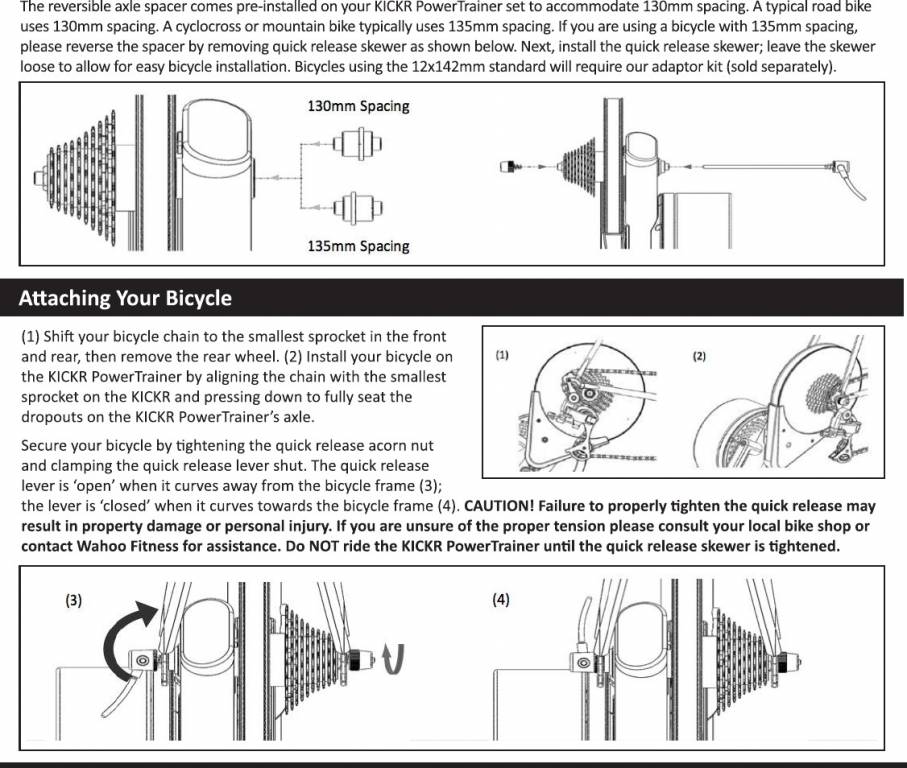 The reversible axle spacer comes pre-installed on your KICKR PowerTrainer set to accommodate 130mm spacing. A typical road bike uses 130mm spacing. A cyclocross or mountain bike typically uses 135mm spacing. If you are using a bicycle with 135mm spacing, please reverse the spacer by removing quick release skewer as shown below. Next, install the quick release skewer; leave the skewer loose to allow for easy bicycle installation. Bicycles using the 12x142mm standard will require our adaptor kit (sold separately).

130mm Spacing

135mm Spacing

Attaching Your Bicycle

(1) Shift your bicycle chain to the smallest sprocket in the front and rear, then remove the rear wheel. (2) Install your bicycle on the KICKR PowerTrainer by aligning the chain with the smallest sprocket on the KICKR and pressing down to fully seat the dropouts on the KICKR PowerTrainer's axle.

(1)

(2)

Secure your bicycle by tightening the quick release acorn nut and clamping the quick release lever shut. The quick release lever is 'open' when it curves away from the bicycle frame (3); the lever is 'closed' when it curves towards the bicycle frame (4). CAUTION! Failure to properly tighten the quick release may result in property damage or personal injury. If you are unsure of the proper tension please consult your local bike shop or contact Wahoo Fitness for assistance. Do NOT ride the KICKR PowerTrainer until the quick release skewer is tightened.

(3)

(4)